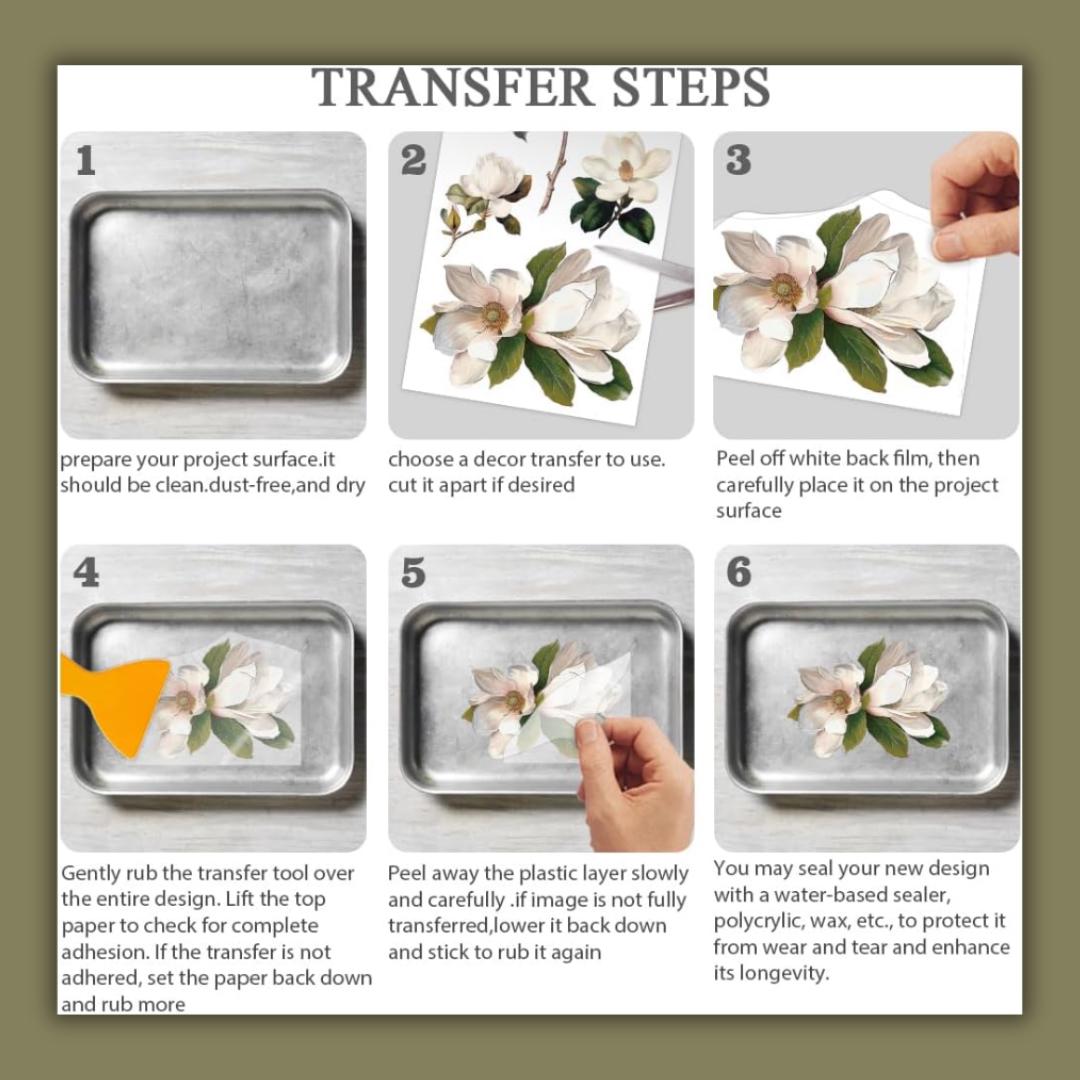 TRANSFER STEPS

1

prepare your project surface.it should be clean.dust-free,and dry

2

choose a decor transfer to use. cut it apart if desired

3

Peel off white back film, then carefully place it on the project surface

4

Gently rub the transfer tool over the entire design. Lift the top paper to check for complete adhesion. If the transfer is not adhered, set the paper back down and rub more

5

Peel away the plastic layer slowly and carefully .if image is not fully transferred,lower it back down and stick to rub it again

6

You may seal your new design with a water-based sealer, polycrylic, wax, etc., to protect it from wear and tear and enhance its longevity.